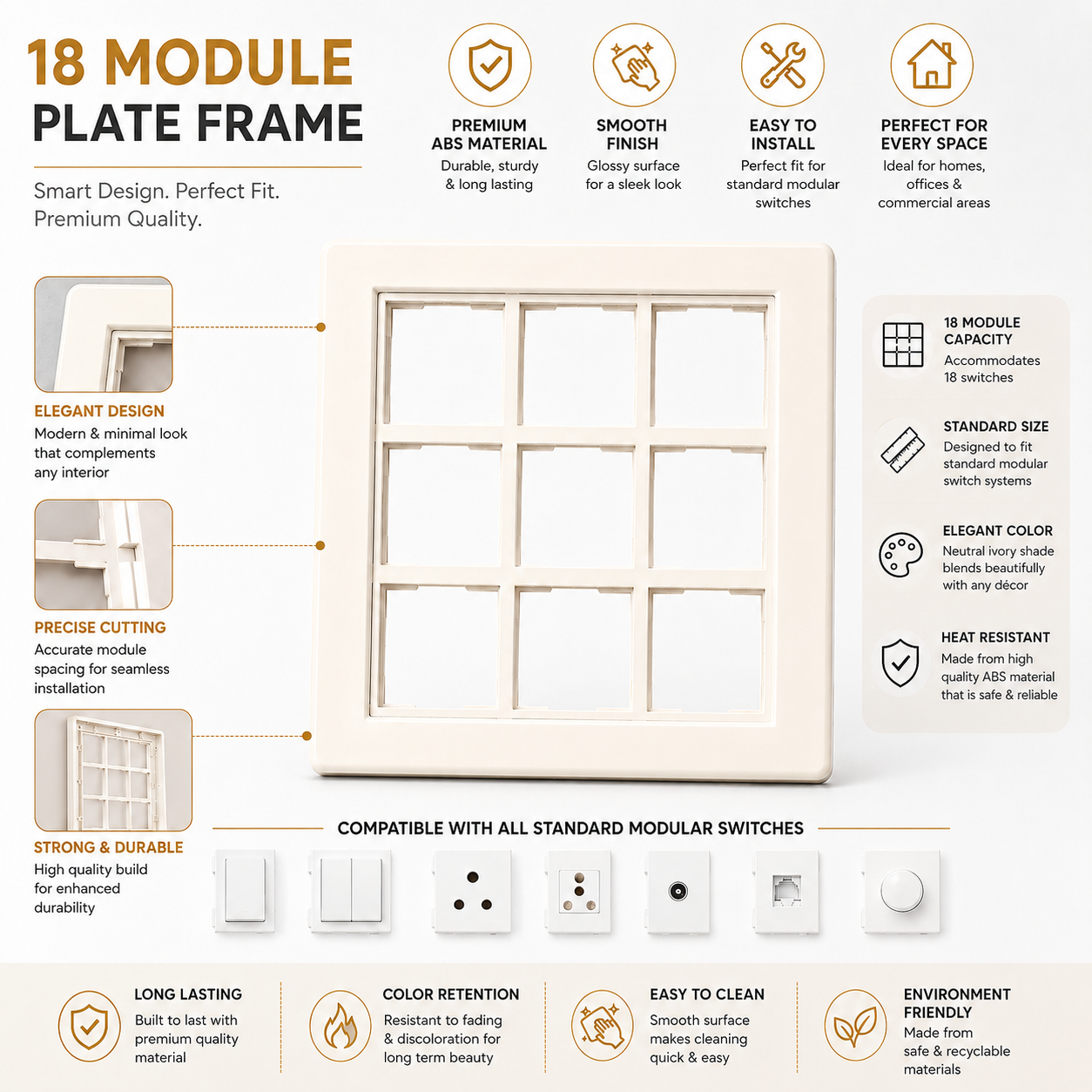 18 MODULE
PLATE FRAME

Smart Design. Perfect Fit.
Premium Quality.

PREMIUM ABS MATERIAL
Durable, sturdy & long lasting

SMOOTH FINISH
Glossy surface for a sleek look

EASY TO INSTALL
Perfect fit for standard modular switches

PERFECT FOR EVERY SPACE
Ideal for homes, offices & commercial areas

ELEGANT DESIGN
Modern & minimal look that complements any interior

PRECISE CUTTING
Accurate module spacing for seamless installation

STRONG & DURABLE
High quality build for enhanced durability

18 MODULE CAPACITY
Accommodates 18 switches

STANDARD SIZE
Designed to fit standard modular switch systems

ELEGANT COLOR
Neutral ivory shade blends beautifully with any décor

HEAT RESISTANT
Made from high quality ABS material that is safe & reliable

COMPATIBLE WITH ALL STANDARD MODULAR SWITCHES

LONG LASTING
Built to last with premium quality material

COLOR RETENTION
Resistant to fading & discoloration for long term beauty

EASY TO CLEAN
Smooth surface makes cleaning quick & easy

ENVIRONMENT FRIENDLY
Made from safe & recyclable materials